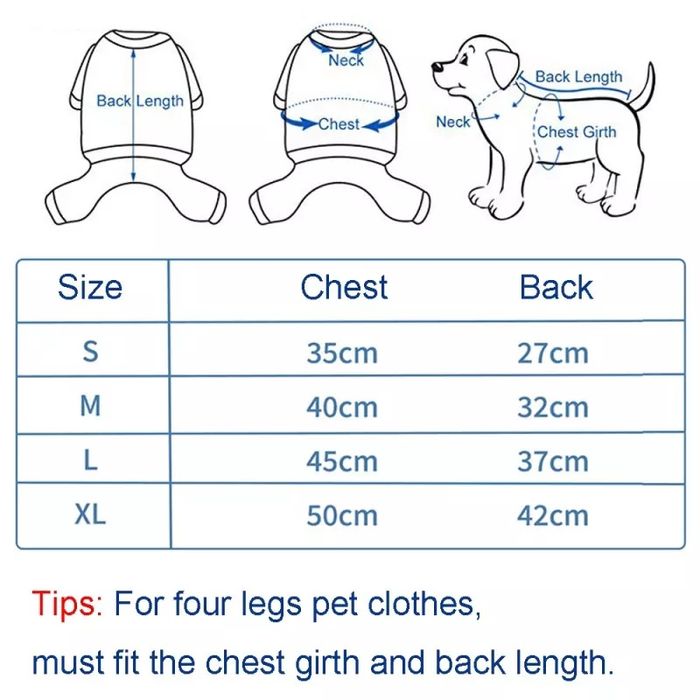 Back Length

Neck

Chest

Back Length

Neck

Chest Girth

| Size | Chest | Back |
|---|---|---|
| S | 35cm | 27cm |
| M | 40cm | 32cm |
| L | 45cm | 37cm |
| XL | 50cm | 42cm |

Tips: For four legs pet clothes, must fit the chest girth and back length.