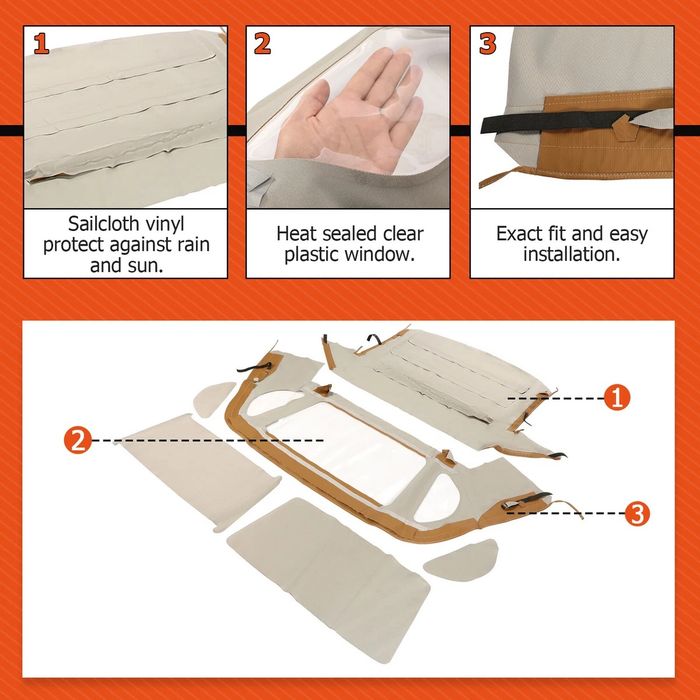 1

Sailcloth vinyl protect against rain and sun.

2

Heat sealed clear plastic window.

3

Exact fit and easy installation.

1

2

3