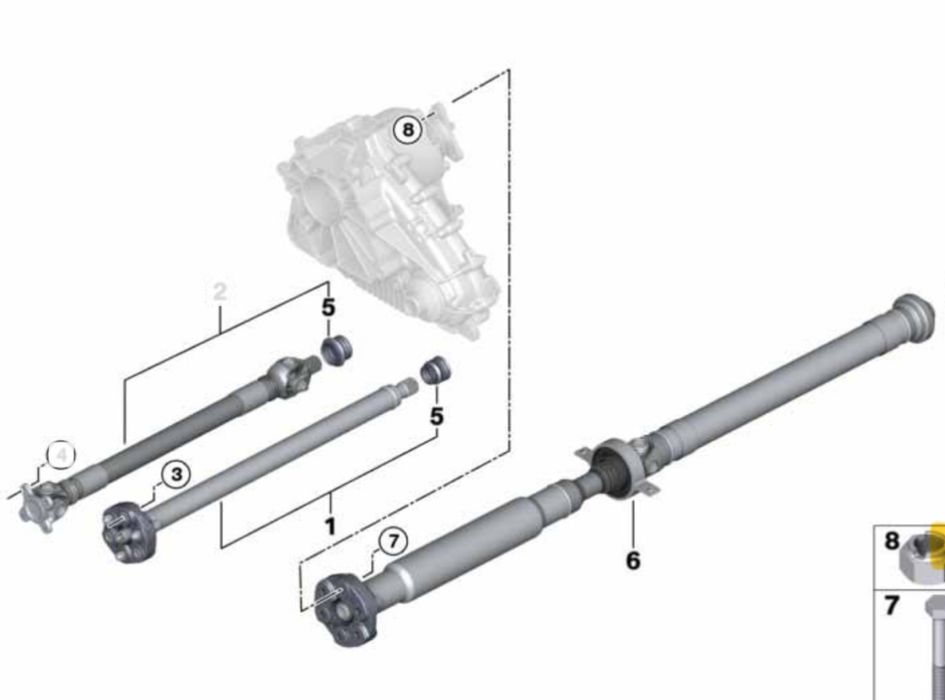 8
2
5
5
4
3
1
7
6
8
7