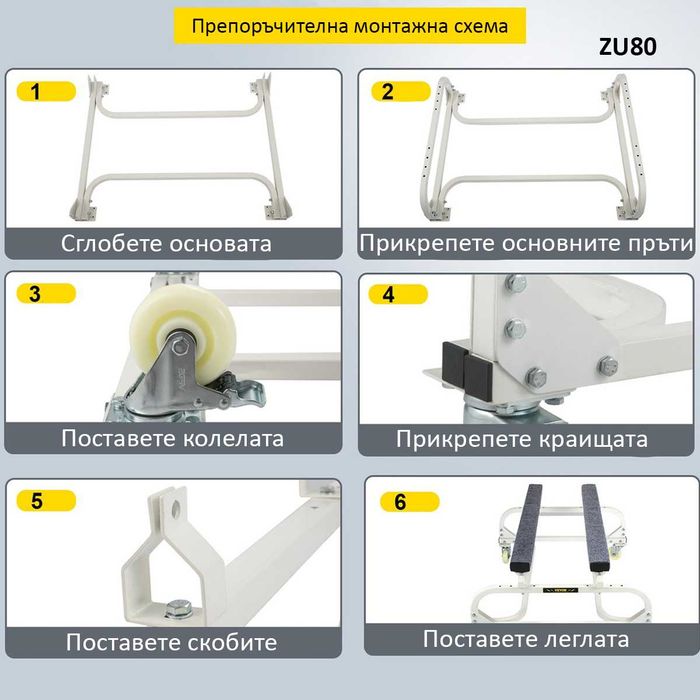 Препоръчителна монтажна схема

ZU80

1

Сглобете основата

2

Прикрепете основните пръти

3

Поставете колелата

4

Прикрепете краищата

5

Поставете скобите

6

VEVOR

Поставете леглата