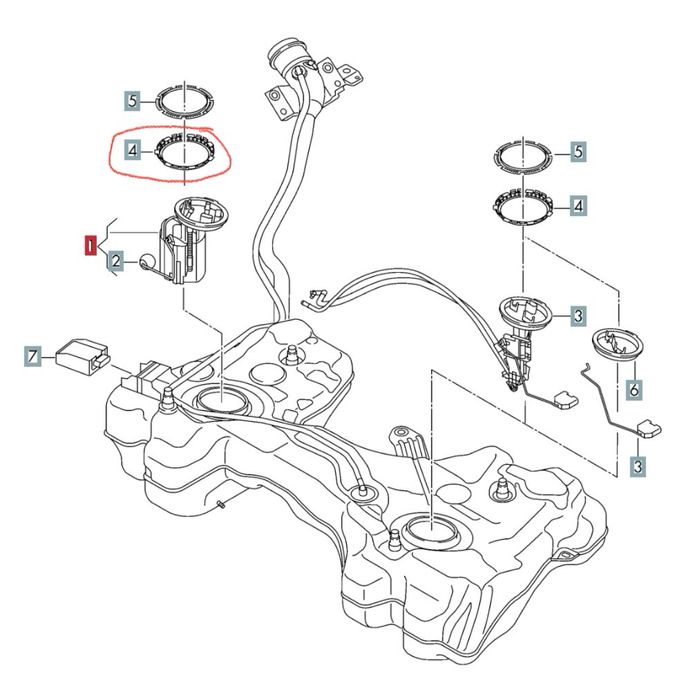 5
4
1
2
7
5
4
3
6
3