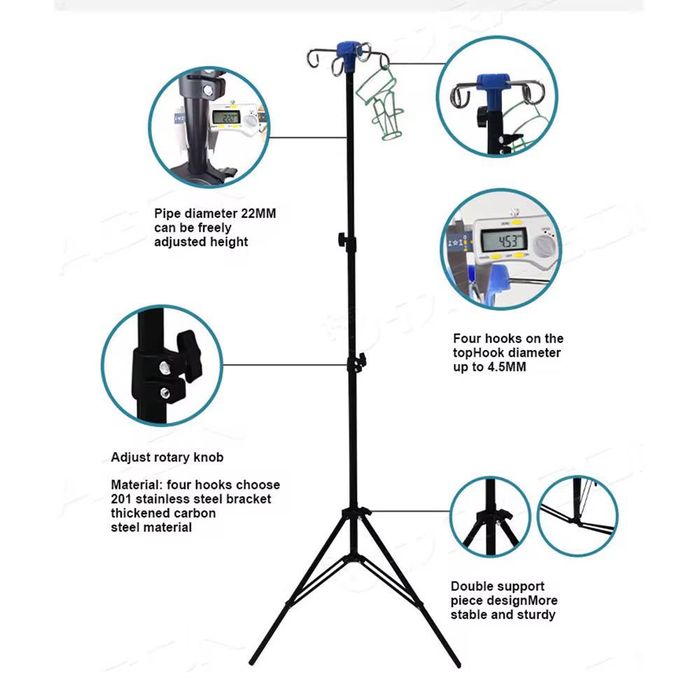 22.0

Pipe diameter 22MM can be freely adjusted height

4.53

Four hooks on the topHook diameter up to 4.5MM

Adjust rotary knob

Material: four hooks choose 201 stainless steel bracket thickened carbon steel material

Double support piece designMore stable and sturdy