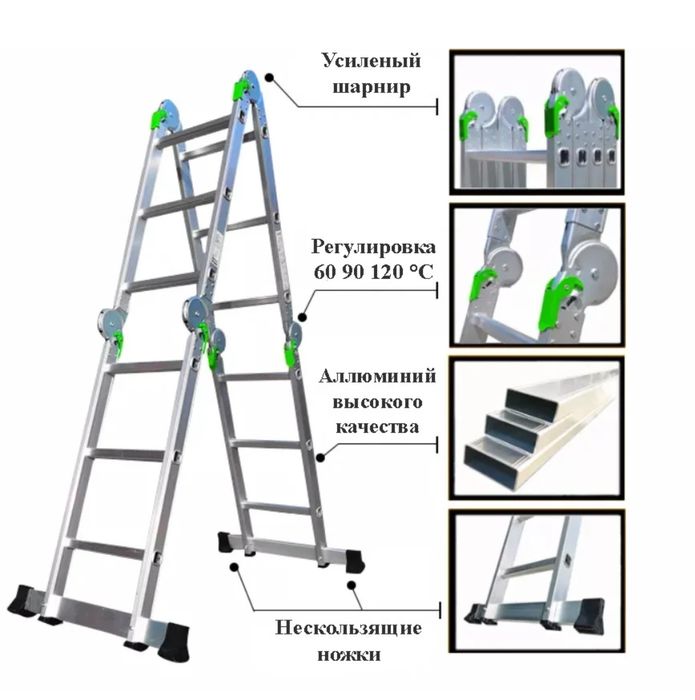 Усиленый шарнир

Регулировка 60 90 120 °C

Аллюминий высокого качества

Нескользящие ножки