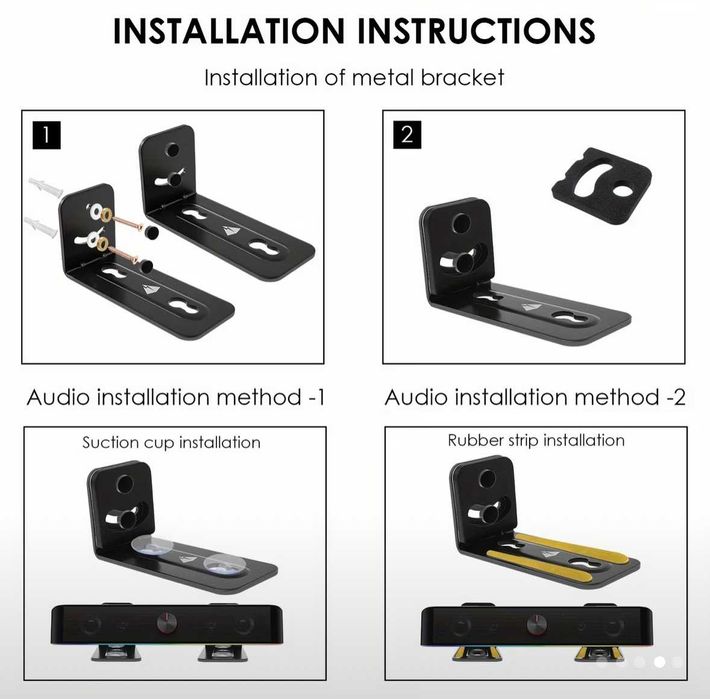 INSTALLATION INSTRUCTIONS

Installation of metal bracket

1

2

Audio installation method -1

Audio installation method -2

Suction cup installation

Rubber strip installation