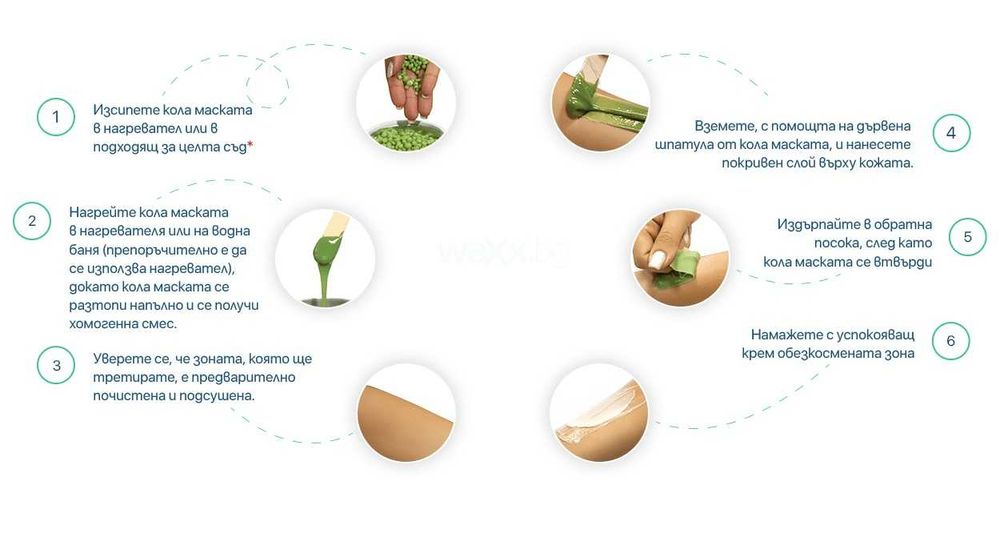 1

Изсипете кола маската в нагревател или в подходящ за целта съд*

2

Нагрейте кола маската в нагревателя или на водна баня (препоръчително е да се използва нагревател), докато кола маската се разтопи напълно и се получи хомогенна смес.

3

Уверете се, че зоната, която ще третирате, е предварително почистена и подсушена.

waxx.bg

4

Вземете, с помощта на дървена шпатула от кола маската, и нанесете покривен слой върху кожата.

5

Издърпайте в обратна посока, след като кола маската се втвърди

6

Намажете с успокояващ крем обезкосмената зона