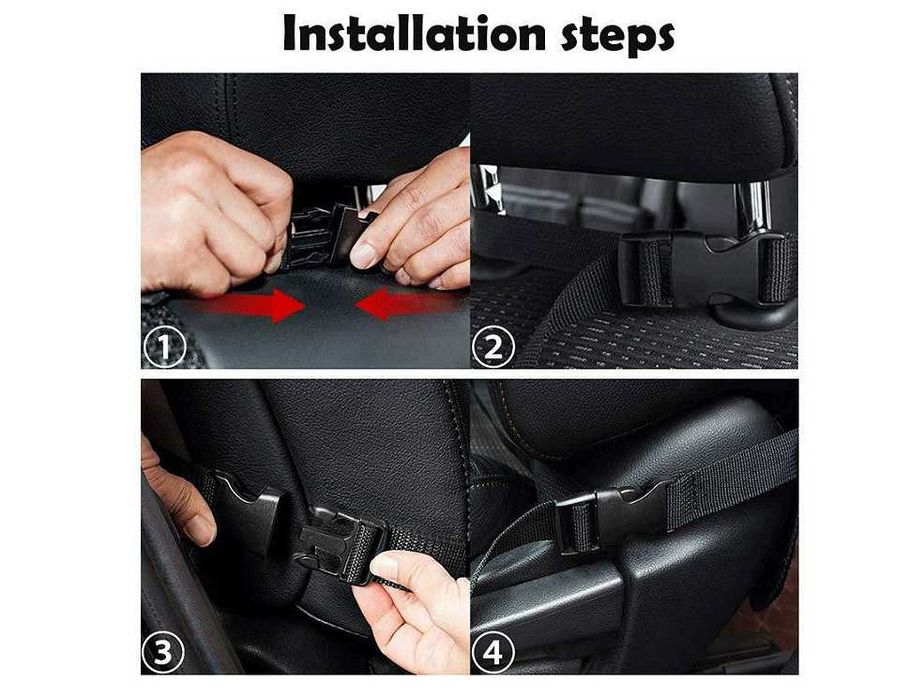 Installation steps

①

②

③

④