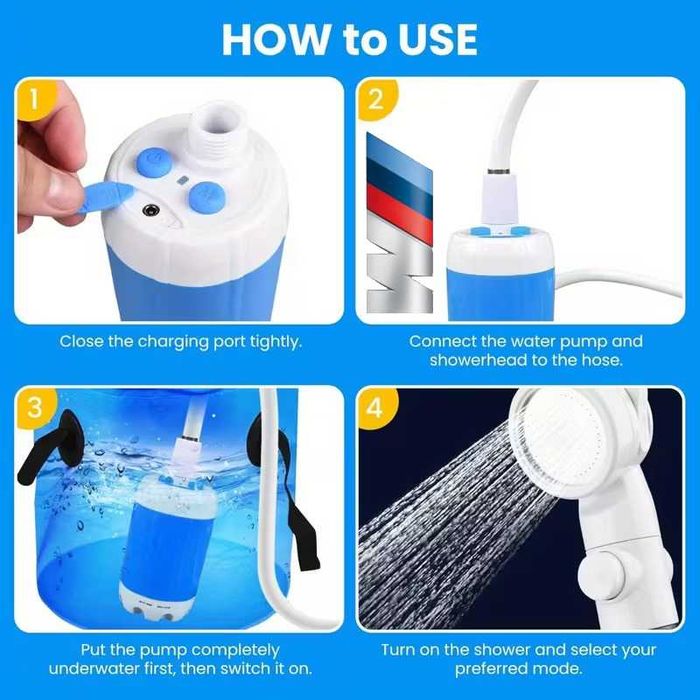 HOW to USE

1

Close the charging port tightly.

2

Connect the water pump and showerhead to the hose.

3

Put the pump completely underwater first, then switch it on.

4

Turn on the shower and select your preferred mode.