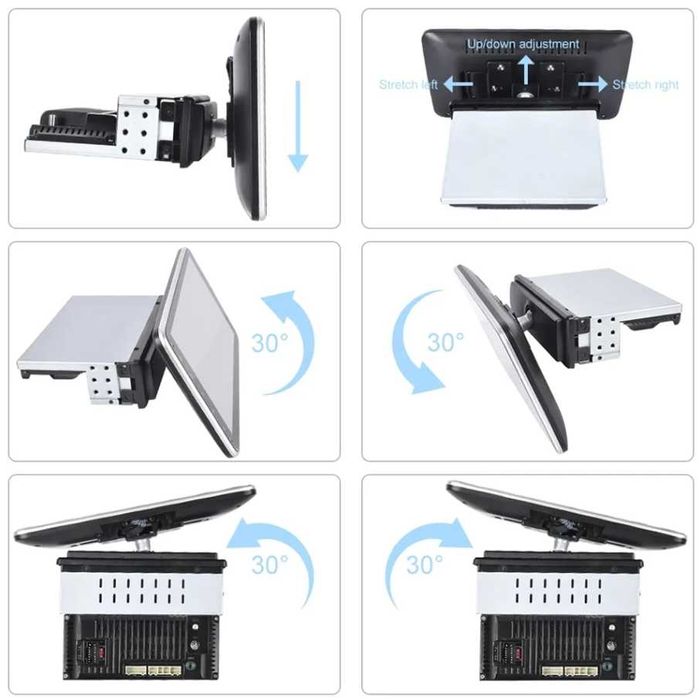 Up/down adjustment

Stretch left

Stretch right

30°

30°

30°

30°