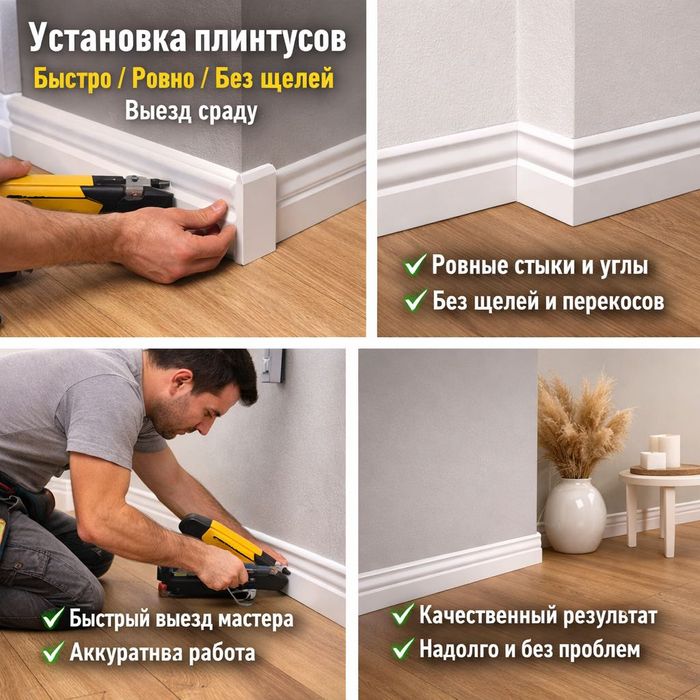 Установка плинтусов
Быстро / Ровно / Без щелей
Выезд сраду

✓ Ровные стыки и углы
✓ Без щелей и перекосов

✓ Быстрый выезд мастера
✓ Аккуратнва работа

✓ Качественный результат
✓ Надолго и без проблем