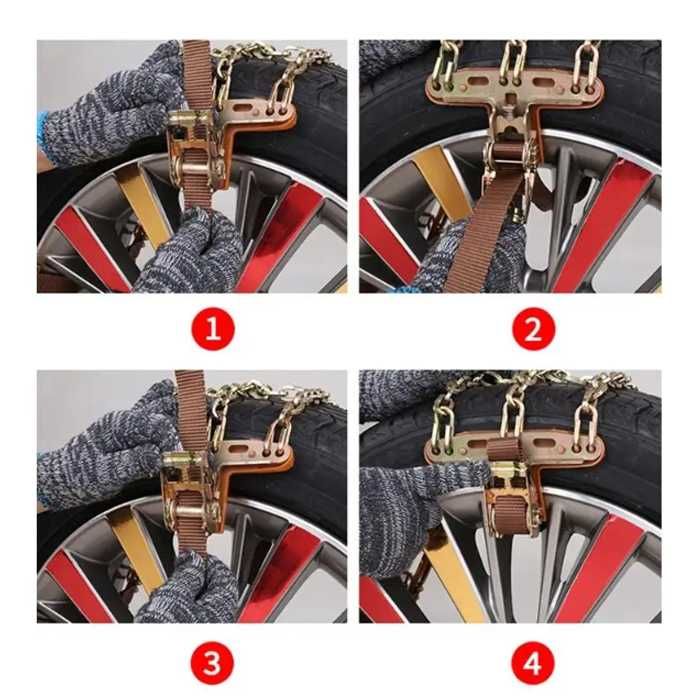 1

2

3

4