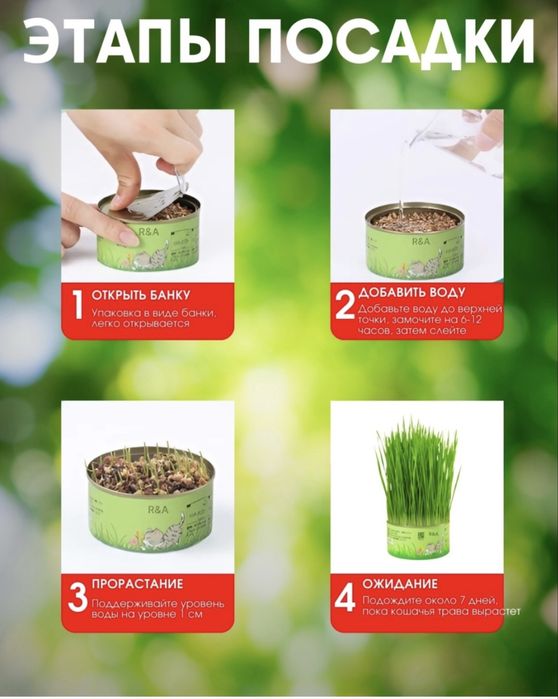 ЭТАПЫ ПОСАДКИ

R&A

1 ОТКРЫТЬ БАНКУ
Упаковка в виде банки, легко открывается

R&A

2 ДОБАВИТЬ ВОДУ
Добавьте воду до верхней точки, замочите на 6-12 часов, затем слейте

R&A

3 ПРОРАСТАНИЕ
Поддерживайте уровень воды на уровне 1 см

R&A

4 ОЖИДАНИЕ
Подождите около 7 дней, пока кошачья трава вырастет