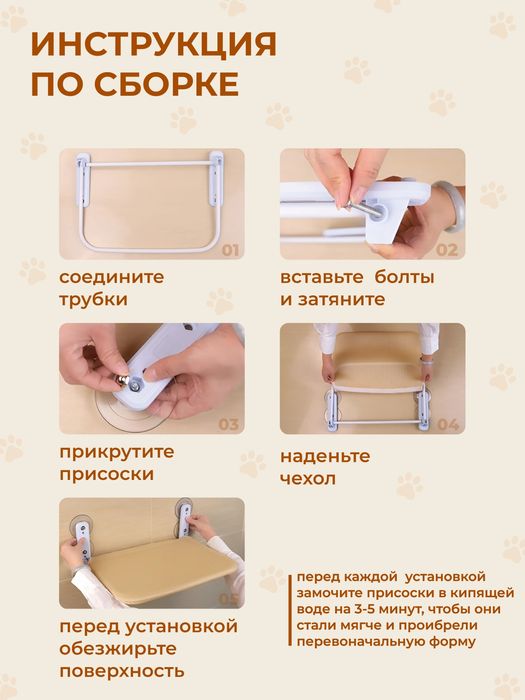 ИНСТРУКЦИЯ ПО СБОРКЕ

01

соедините трубки

02

вставьте болты и затяните

03

прикрутите присоски

04

наденьте чехол

05

перед установкой обезжирьте поверхность

перед каждой установкой замочите присоски в кипящей воде на 3-5 минут, чтобы они стали мягче и проибрели перевоначальную форму