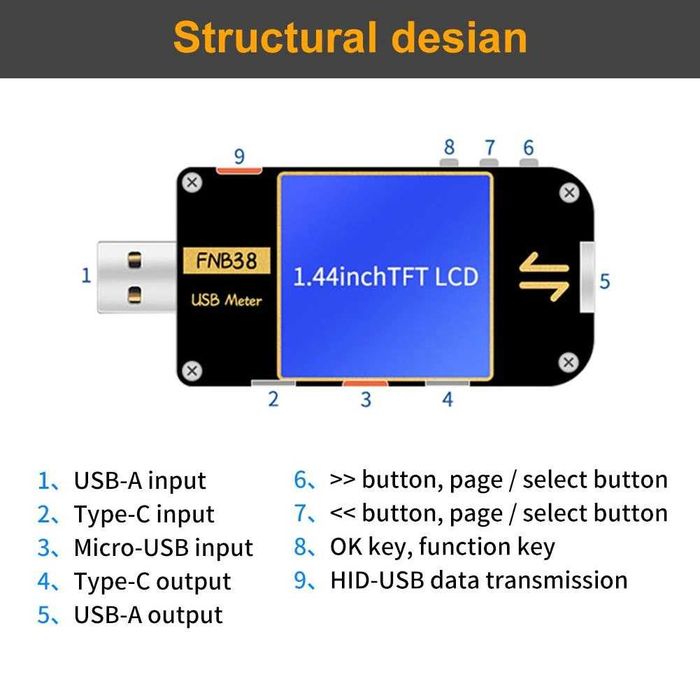 Structural desian

9
8 7 6

1
FNB38
USB Meter
1.44inchTFT LCD
5

2 3 4

1、USB-A input
2、Type-C input
3、Micro-USB input
4、Type-C output
5、USB-A output

6、>> button, page / select button
7、<< button, page / select button
8、OK key, function key
9、HID-USB data transmission