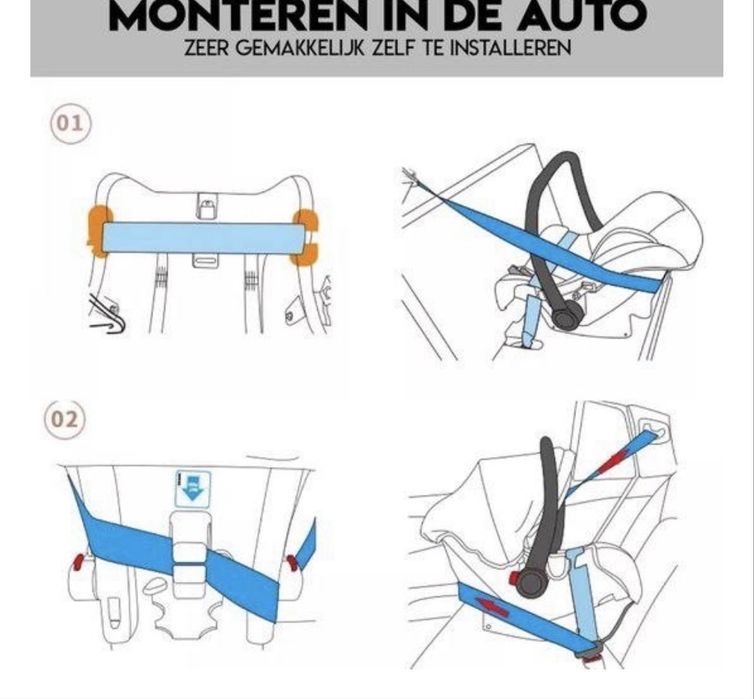 MONTEREN IN DE AUTO
ZEER GEMAKKELIJK ZELF TE INSTALLEREN

01

02