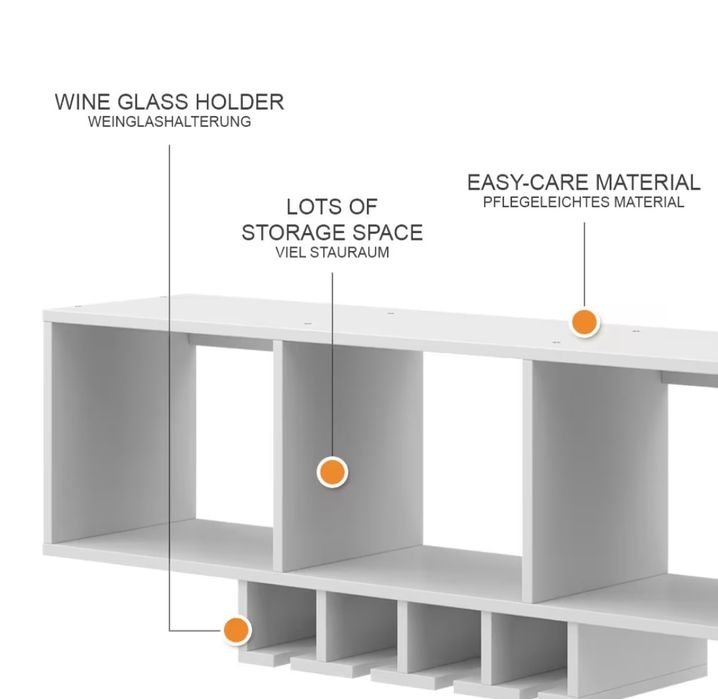 WINE GLASS HOLDER
WEINGLASHALTERUNG

LOTS OF
STORAGE SPACE
VIEL STAURAUM

EASY-CARE MATERIAL
PFLEGELEICHTES MATERIAL