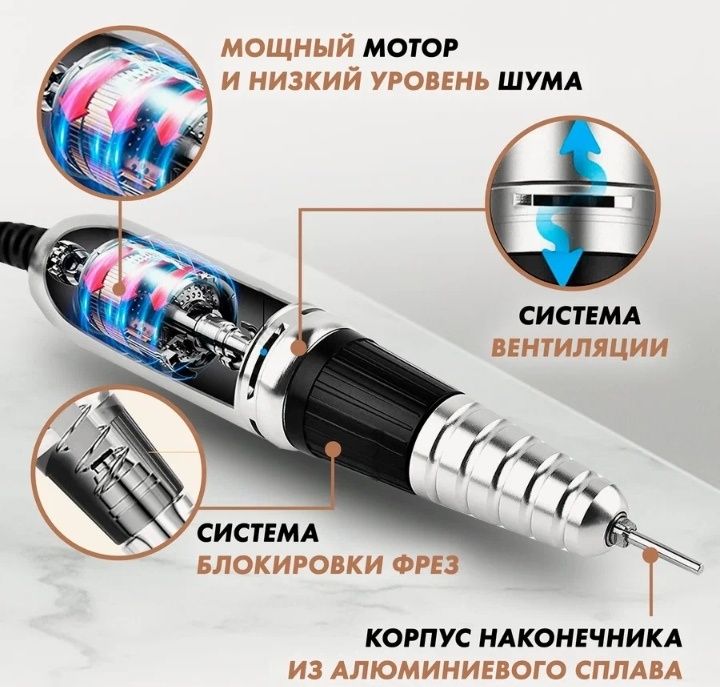 МОЩНЫЙ МОТОР
И НИЗКИЙ УРОВЕНЬ ШУМА

СИСТЕМА
ВЕНТИЛЯЦИИ

СИСТЕМА
БЛОКИРОВКИ ФРЕЗ

КОРПУС НАКОНЕЧНИКА
ИЗ АЛЮМИНИЕВОГО СПЛАВА