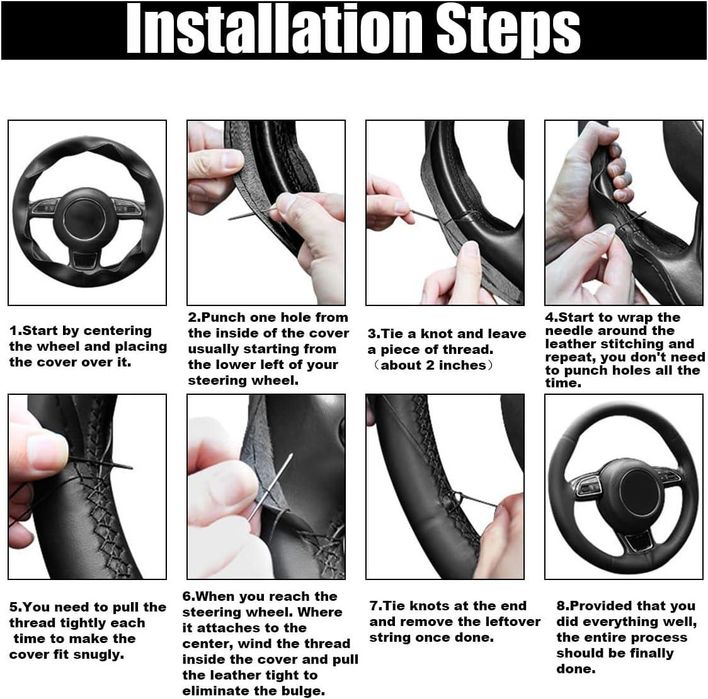 Installation Steps

1.Start by centering the wheel and placing the cover over it.

2.Punch one hole from the inside of the cover usually starting from the lower left of your steering wheel.

3.Tie a knot and leave a piece of thread. （about 2 inches）

4.Start to wrap the needle around the leather stitching and repeat, you don't need to punch holes all the time.

5.You need to pull the thread tightly each time to make the cover fit snugly.

6.When you reach the steering wheel. Where it attaches to the center, wind the thread inside the cover and pull the leather tight to eliminate the bulge.

7.Tie knots at the end and remove the leftover string once done.

8.Provided that you did everything well, the entire process should be finally done.