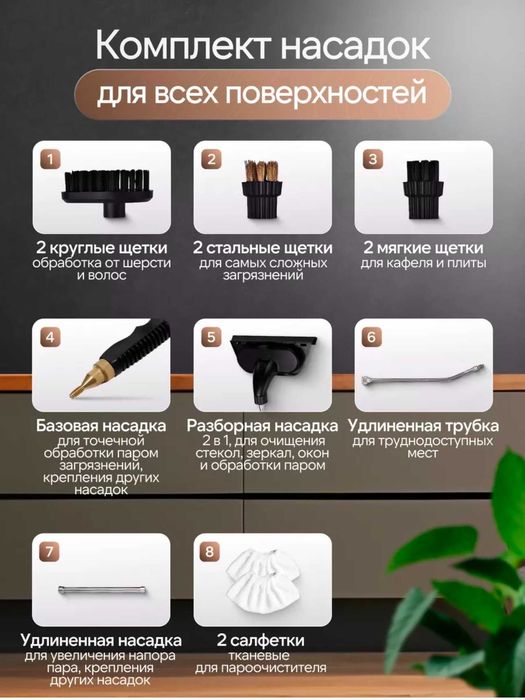 Комплект насадок
для всех поверхностей

1
2 круглые щетки
обработка от шерсти и волос

2
2 стальные щетки
для самых сложных загрязнений

3
2 мягкие щетки
для кафеля и плиты

4
Базовая насадка
для точечной обработки паром загрязнений, крепления других насадок

5
Разборная насадка
2 в 1, для очищения стекол, зеркал, окон и обработки паром

6
Удлиненная трубка
для труднодоступных мест

7
Удлиненная насадка
для увеличения напора пара, крепления других насадок

8
2 салфетки
тканевые для пароочистителя