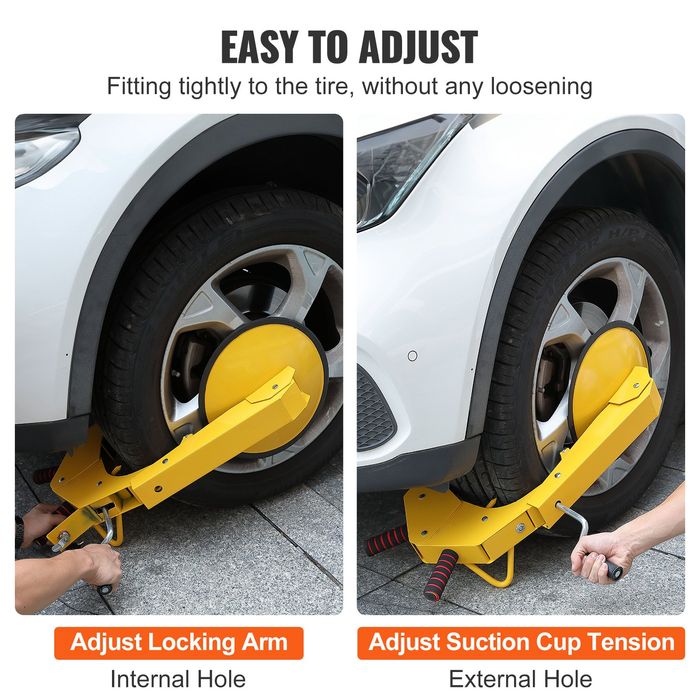 EASY TO ADJUST

Fitting tightly to the tire, without any loosening

Adjust Locking Arm

Internal Hole

Adjust Suction Cup Tension

External Hole