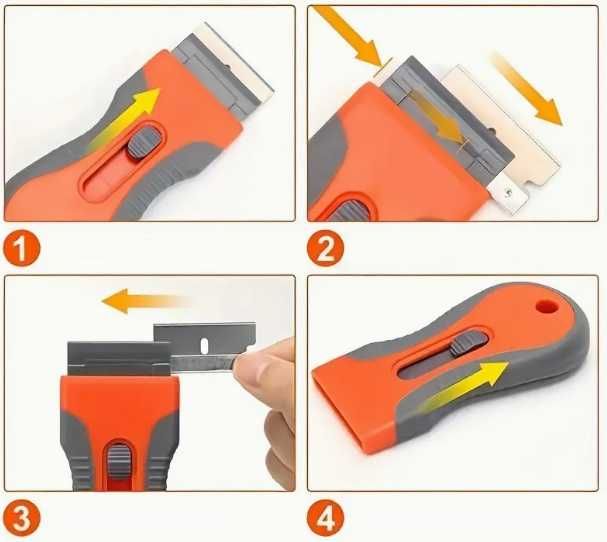 1

2

3

4