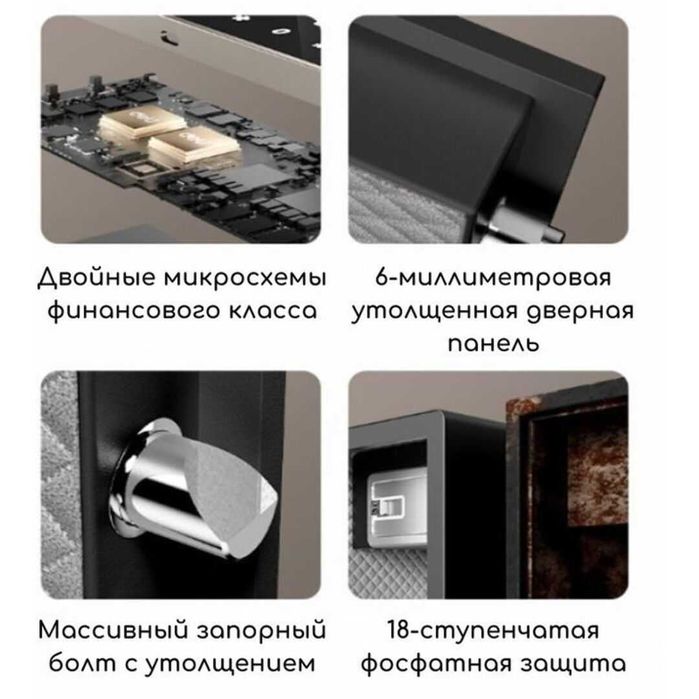 Двойные микросхемы финансового класса

6-миллиметровая утолщенная дверная панель

Массивный запорный болт с утолщением

18-ступенчатая фосфатная защита