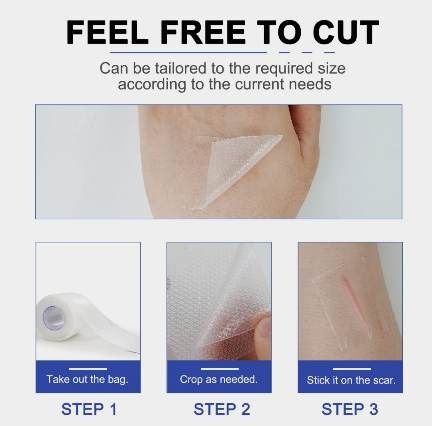 FEEL FREE TO CUT

Can be tailored to the required size according to the current needs

Take out the bag.

STEP 1

Crop as needed.

STEP 2

Stick it on the scar.

STEP 3