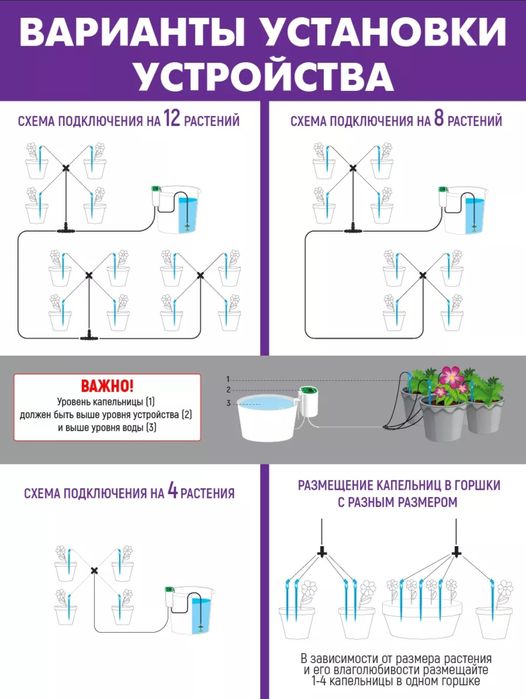 ВАРИАНТЫ УСТАНОВКИ УСТРОЙСТВА

СХЕМА ПОДКЛЮЧЕНИЯ НА 12 РАСТЕНИЙ

СХЕМА ПОДКЛЮЧЕНИЯ НА 8 РАСТЕНИЙ

ВАЖНО!
Уровень капельницы (1) должен быть выше уровня устройства (2) и выше уровня воды (3)

1
2
3

СХЕМА ПОДКЛЮЧЕНИЯ НА 4 РАСТЕНИЯ

РАЗМЕЩЕНИЕ КАПЕЛЬНИЦ В ГОРШКИ С РАЗНЫМ РАЗМЕРОМ

В зависимости от размера растения и его влаголюбивости размещайте 1-4 капельницы в одном горшке