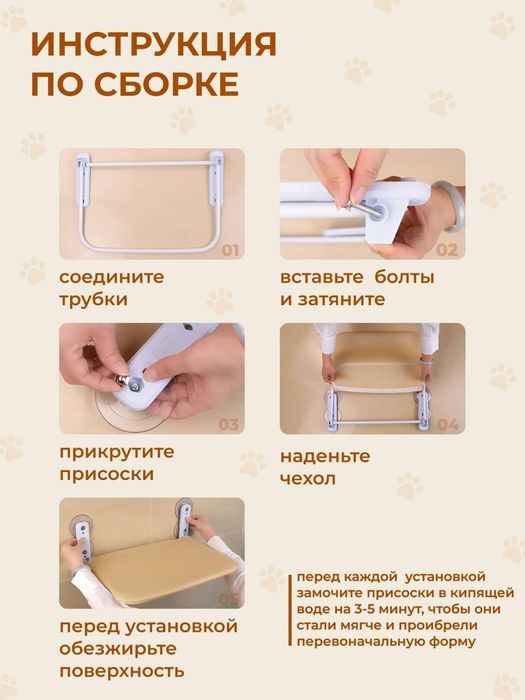 ИНСТРУКЦИЯ ПО СБОРКЕ

01

соедините трубки

02

вставьте болты и затяните

03

прикрутите присоски

04

наденьте чехол

05

перед установкой обезжирьте поверхность

перед каждой установкой замочите присоски в кипящей воде на 3-5 минут, чтобы они стали мягче и проибрели перевоначальную форму