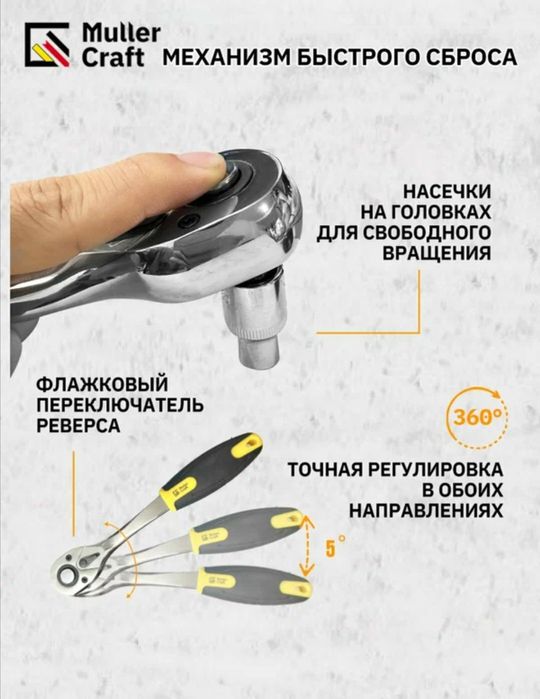 Muller Craft МЕХАНИЗМ БЫСТРОГО СБРОСА

НАСЕЧКИ НА ГОЛОВКАХ ДЛЯ СВОБОДНОГО ВРАЩЕНИЯ

ФЛАЖКОВЫЙ ПЕРЕКЛЮЧАТЕЛЬ РЕВЕРСА

360°

ТОЧНАЯ РЕГУЛИРОВКА В ОБОИХ НАПРАВЛЕНИЯХ

5°