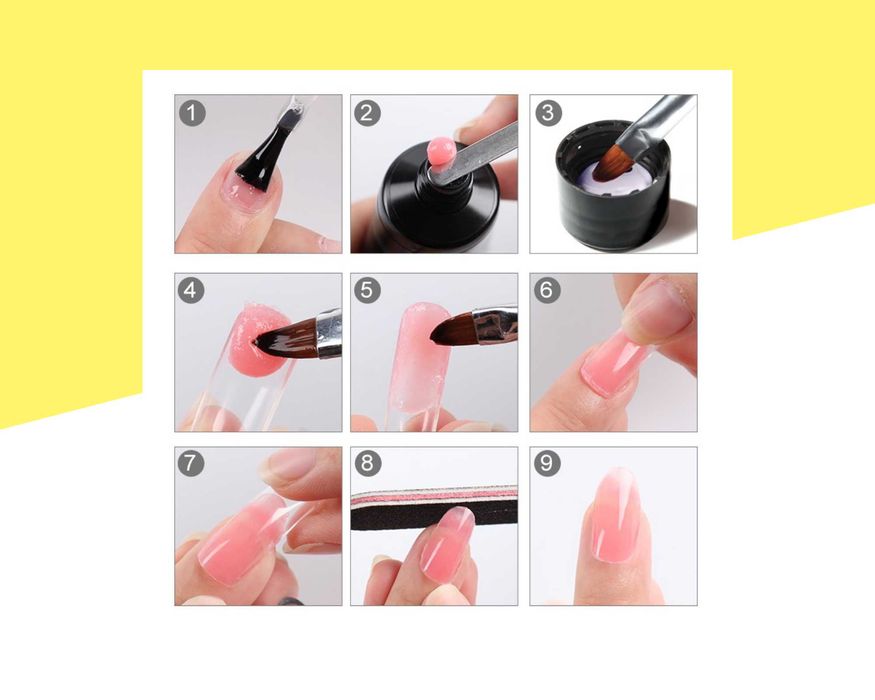 1

2

3

4

5

6

7

8

9