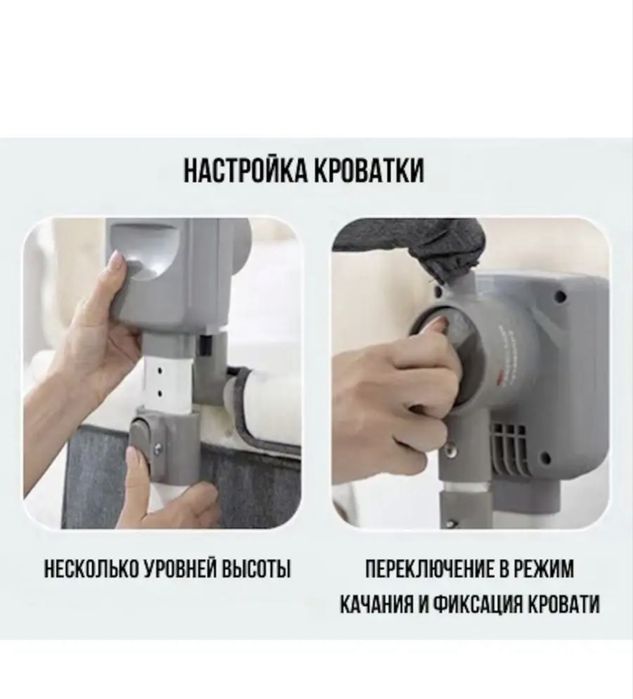 НАСТРОЙКА КРОВАТКИ

НЕСКОЛЬКО УРОВНЕЙ ВЫСОТЫ

ПЕРЕКЛЮЧЕНИЕ В РЕЖИМ КАЧАНИЯ И ФИКСАЦИЯ КРОВАТИ