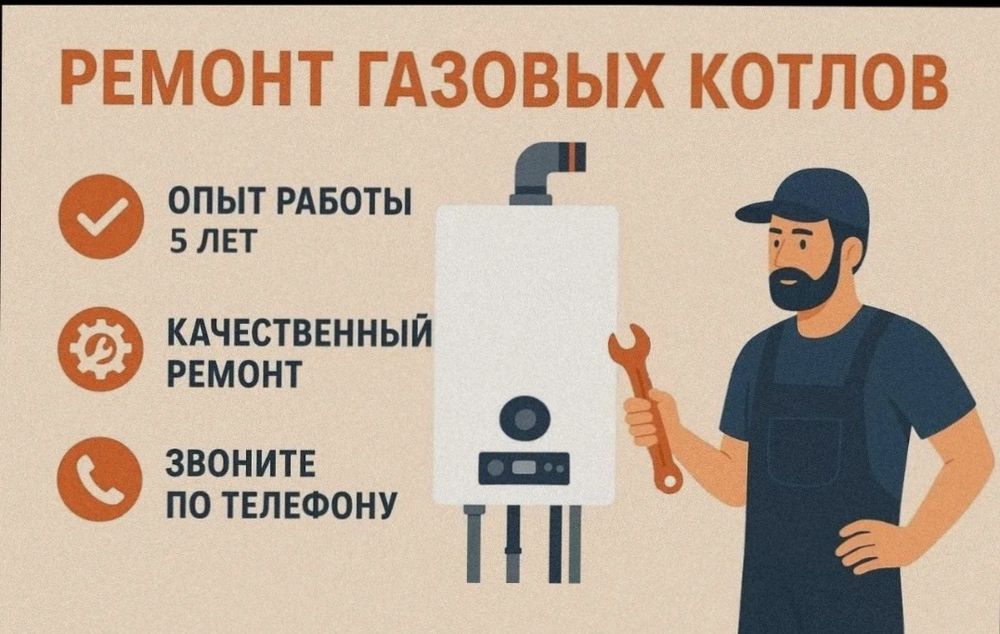 РЕМОНТ ГАЗОВЫХ КОТЛОВ

ОПЫТ РАБОТЫ 5 ЛЕТ

КАЧЕСТВЕННЫЙ РЕМОНТ

ЗВОНИТЕ ПО ТЕЛЕФОНУ