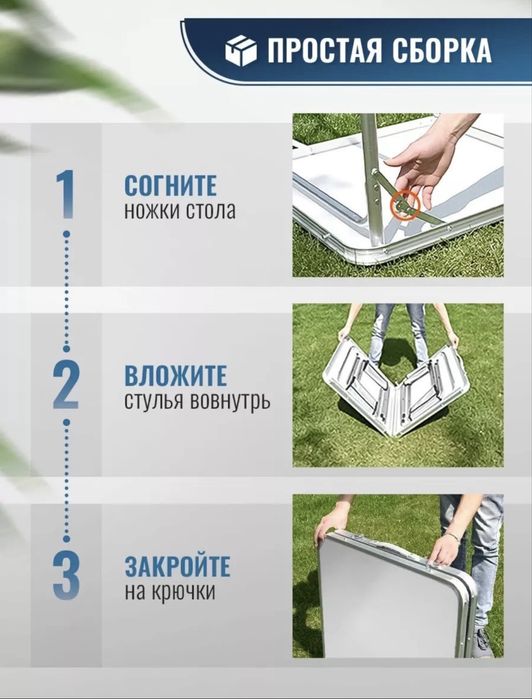 ПРОСТАЯ СБОРКА

1
СОГНИТЕ
ножки стола

2
ВЛОЖИТЕ
стулья вовнутрь

3
ЗАКРОЙТЕ
на крючки