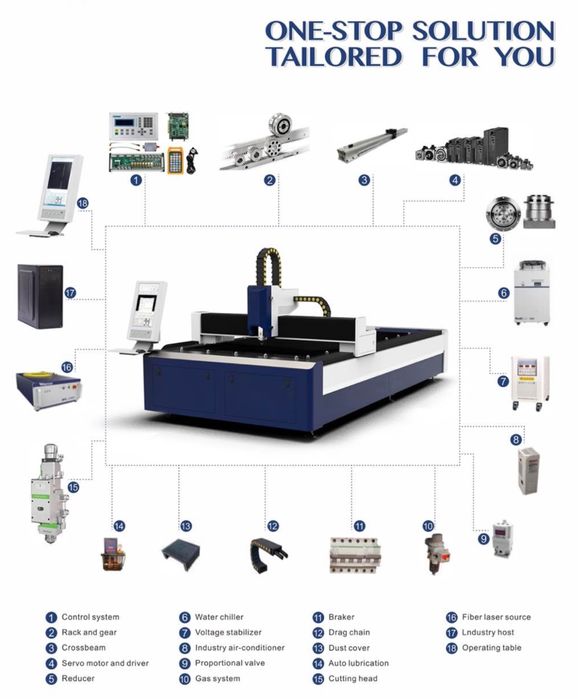 ONE-STOP SOLUTION
TAILORED FOR YOU

1
2
3
4
5
6
7
8
9
10
11
12
13
14
15
16
17
18

1 Control system
2 Rack and gear
3 Crossbeam
4 Servo motor and driver
5 Reducer

6 Water chiller
7 Voltage stabilizer
8 Industry air-conditioner
9 Proportional valve
10 Gas system

11 Braker
12 Drag chain
13 Dust cover
14 Auto lubrication
15 Cutting head

16 Fiber laser source
17 Lndustry host
18 Operating table