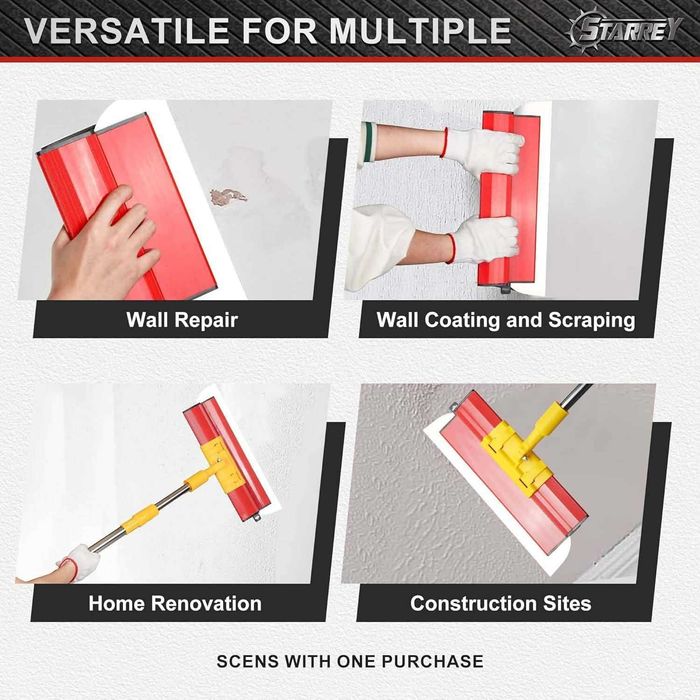 VERSATILE FOR MULTIPLE

STARREY

Wall Repair

Wall Coating and Scraping

Home Renovation

Construction Sites

SCENS WITH ONE PURCHASE