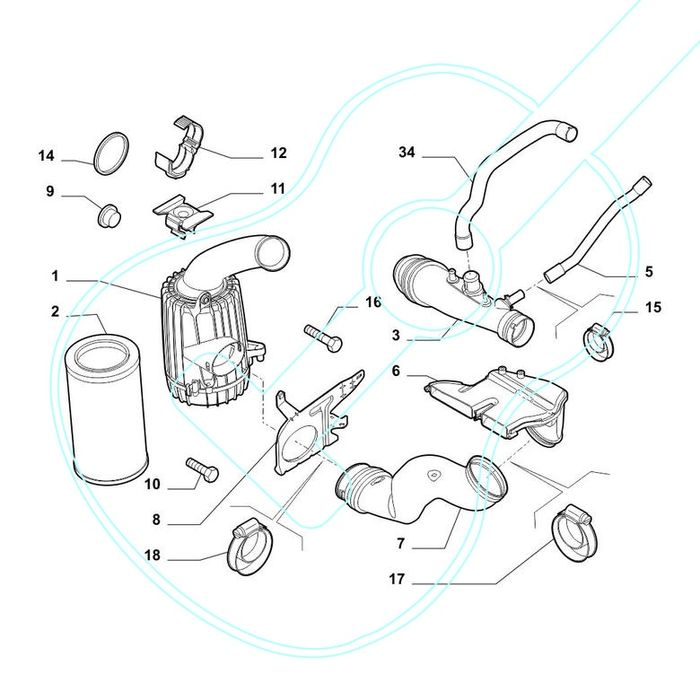 14
12
9
11
34
1
5
2
16
15
3
6
10
8
7
18
17