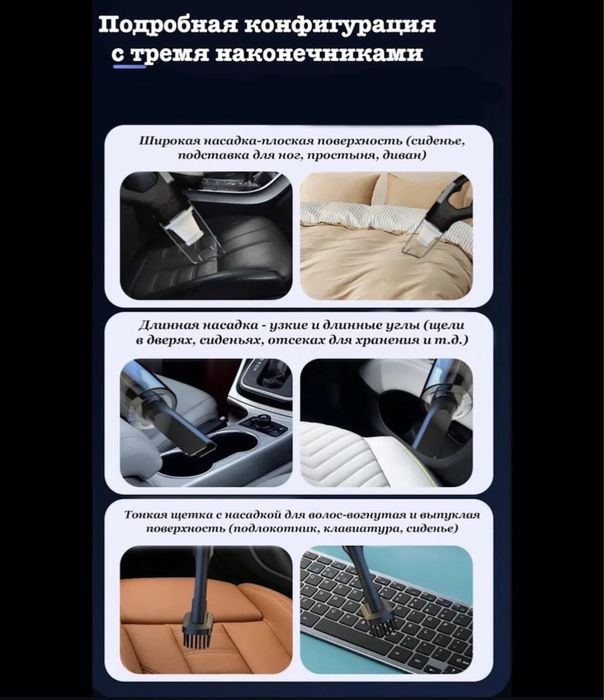 Подробная конфигурация с тремя наконечниками

Широкая насадка-плоская поверхность (сиденье, подставка для ног, простыня, диван)

Длинная насадка - узкие и длинные углы (щели в дверях, сиденьях, отсеках для хранения и т.д.)

Тонкая щетка с насадкой для волос-вогнутая и выпуклая поверхность (подлокотник, клавиатура, сиденье)