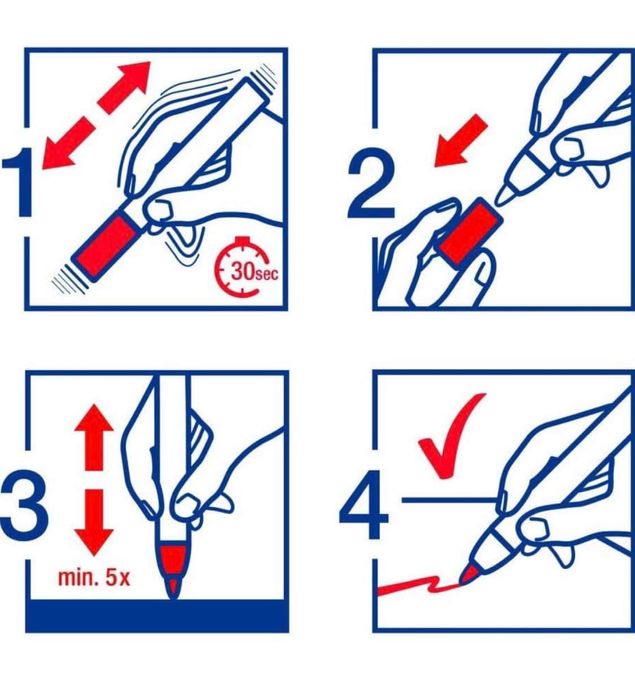 1

30sec

2

3

min. 5x

4