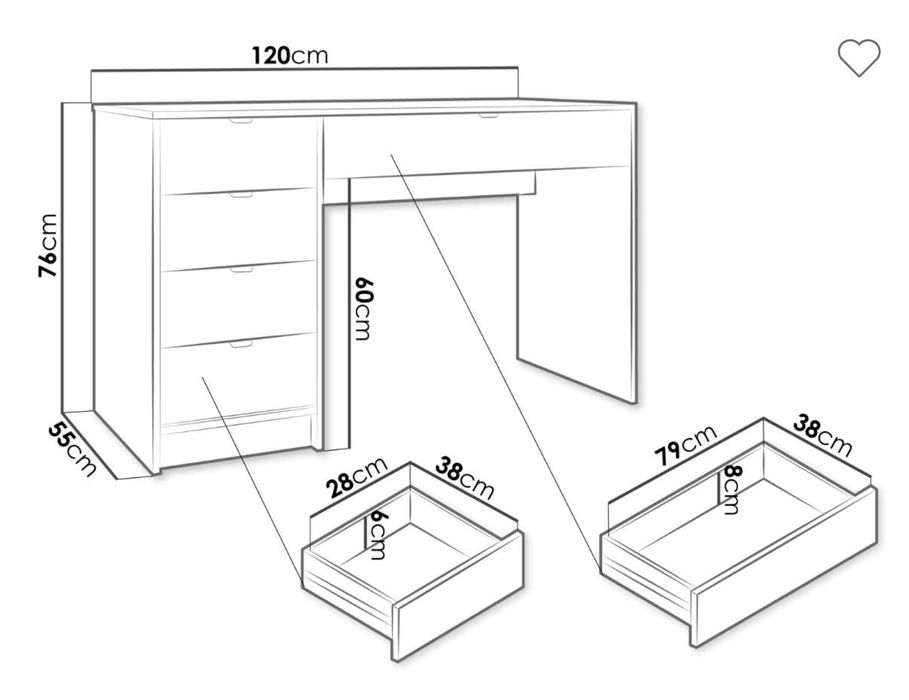 120cm

76cm

60cm

55cm

28cm

38cm

6cm

79cm

38cm

8cm