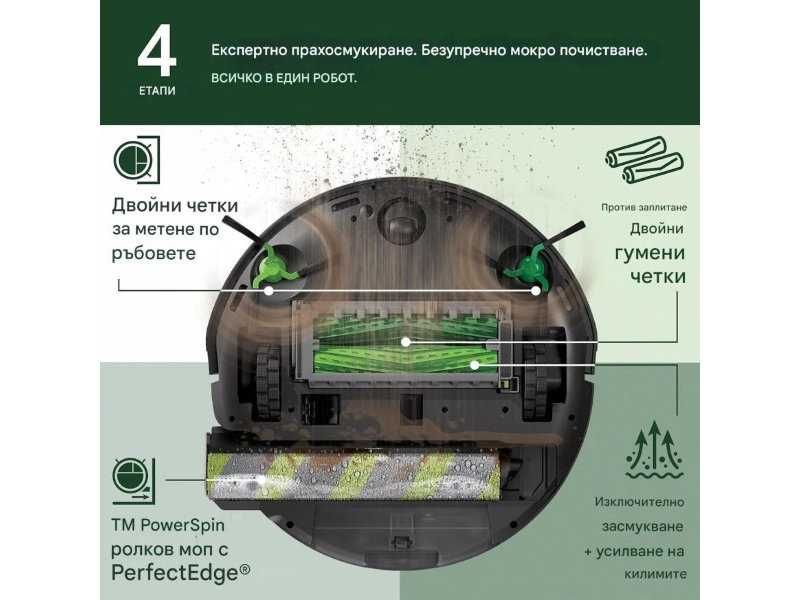 4
ЕТАПИ

Експертно прахосмукиране. Безупречно мокро почистване.
ВСИЧКО В ЕДИН РОБОТ.

Двойни четки за метене по ръбовете

Против заплитане
Двойни гумени четки

TM PowerSpin ролков моп с PerfectEdge®

Изключително засмукване + усилване на килимите