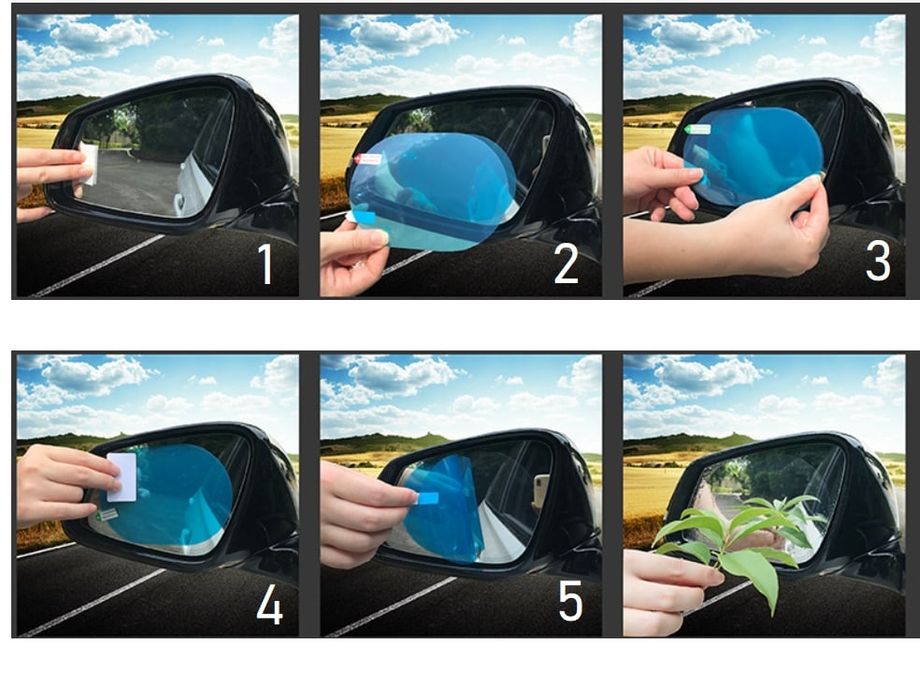 1

2

3

4

5