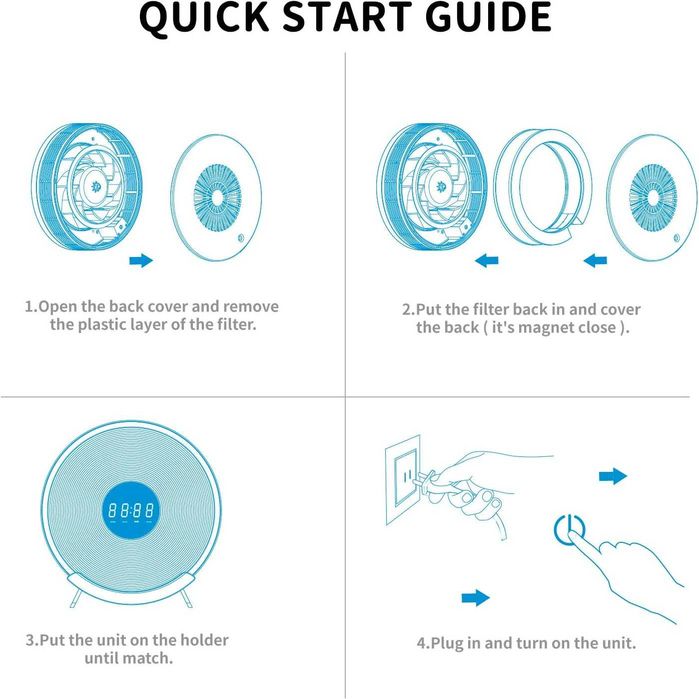 QUICK START GUIDE

1.Open the back cover and remove the plastic layer of the filter.

2.Put the filter back in and cover the back ( it's magnet close ).

88:88

3.Put the unit on the holder until match.

4.Plug in and turn on the unit.