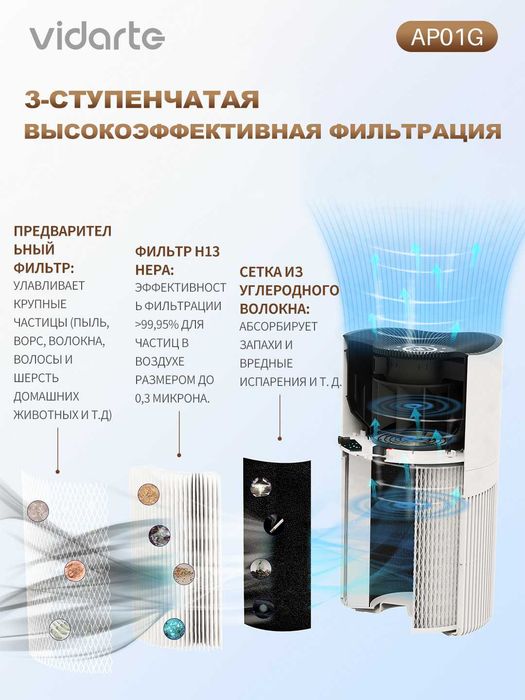 vidarte

AP01G

3-СТУПЕНЧАТАЯ ВЫСОКОЭФФЕКТИВНАЯ ФИЛЬТРАЦИЯ

ПРЕДВАРИТЕЛЬНЫЙ ФИЛЬТР: УЛАВЛИВАЕТ КРУПНЫЕ ЧАСТИЦЫ (ПЫЛЬ, ВОРС, ВОЛОКНА, ВОЛОСЫ И ШЕРСТЬ ДОМАШНИХ ЖИВОТНЫХ И Т.Д)

ФИЛЬТР H13 HEPA: ЭФФЕКТИВНОСТЬ ФИЛЬТРАЦИИ >99,95% ДЛЯ ЧАСТИЦ В ВОЗДУХЕ РАЗМЕРОМ ДО 0,3 МИКРОНА.

СЕТКА ИЗ УГЛЕРОДНОГО ВОЛОКНА: АБСОРБИРУЕТ ЗАПАХИ И ВРЕДНЫЕ ИСПАРЕНИЯ И Т. Д.