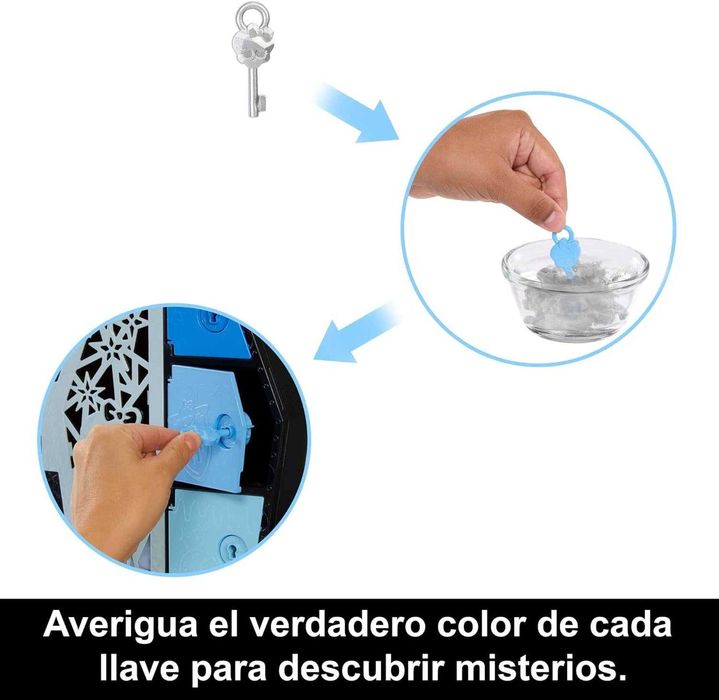 Averigua el verdadero color de cada llave para descubrir misterios.