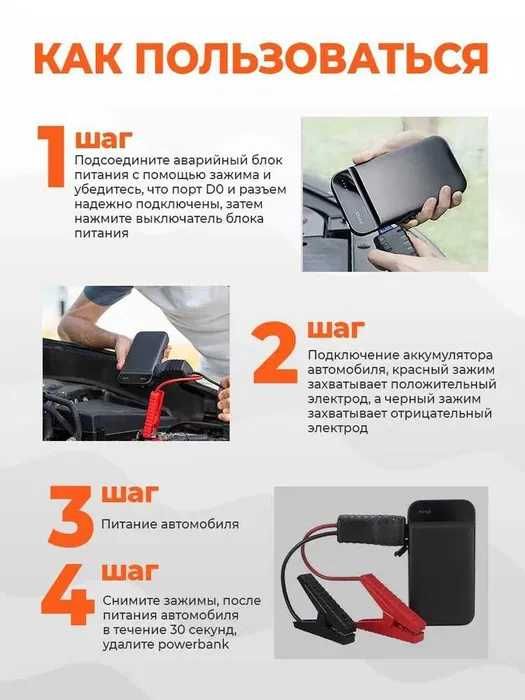 КАК ПОЛЬЗОВАТЬСЯ

1 шаг
Подсоедините аварийный блок питания с помощью зажима и убедитесь, что порт D0 и разъем надежно подключены, затем нажмите выключатель блока питания

2 шаг
Подключение аккумулятора автомобиля, красный зажим захватывает положительный электрод, а черный зажим захватывает отрицательный электрод

3 шаг
Питание автомобиля

4 шаг
Снимите зажимы, после питания автомобиля в течение 30 секунд, удалите powerbank