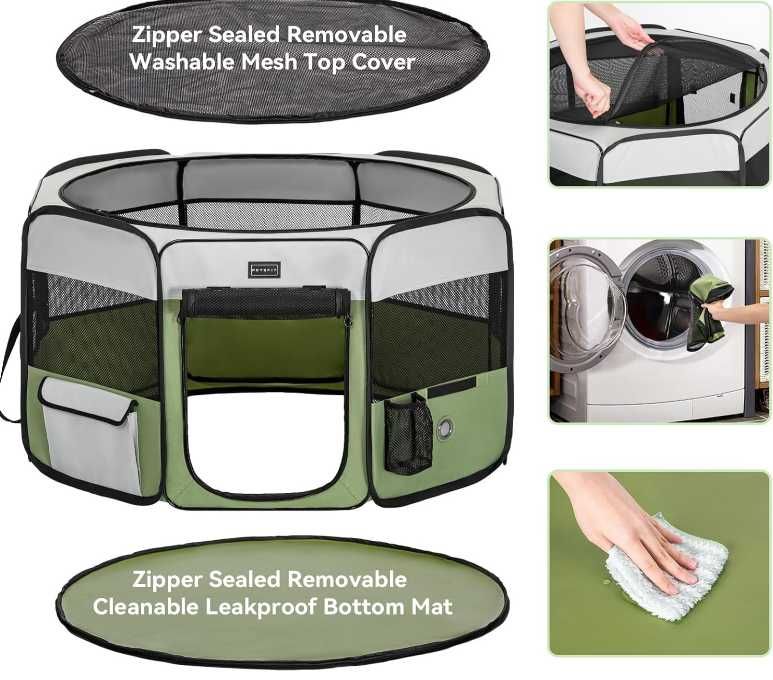 Zipper Sealed Removable Washable Mesh Top Cover

PETSFIT

Zipper Sealed Removable Cleanable Leakproof Bottom Mat