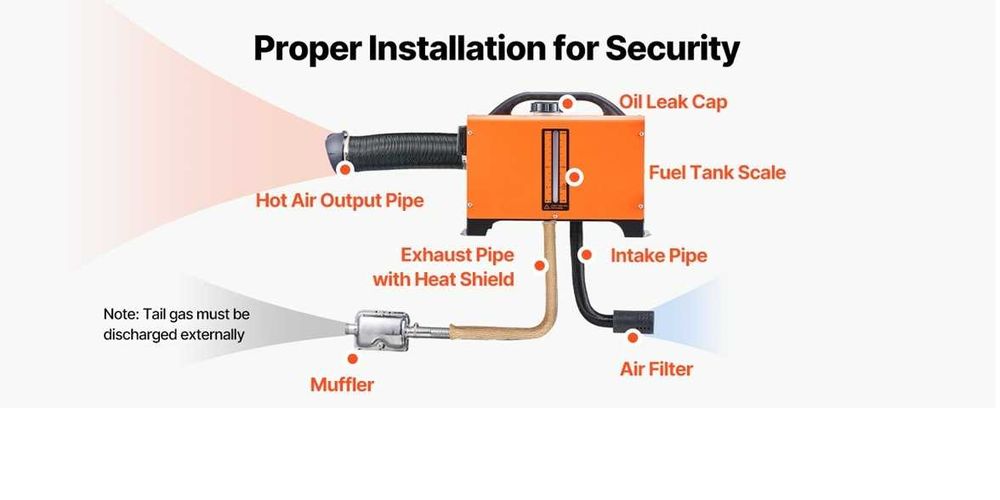 Proper Installation for Security

Oil Leak Cap

Fuel Tank Scale

Hot Air Output Pipe

Exhaust Pipe with Heat Shield

Intake Pipe

Note: Tail gas must be discharged externally

Muffler

Air Filter