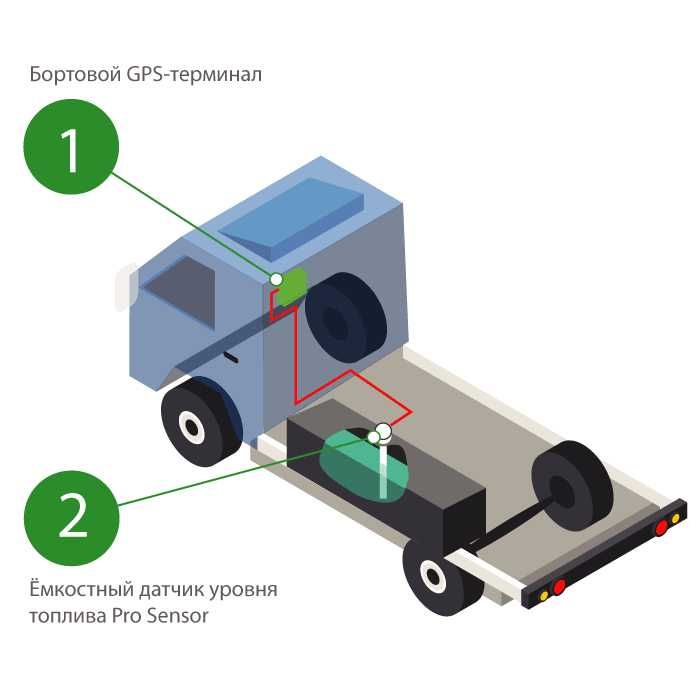 Бортовой GPS-терминал

1

2

Ёмкостный датчик уровня топлива Pro Sensor