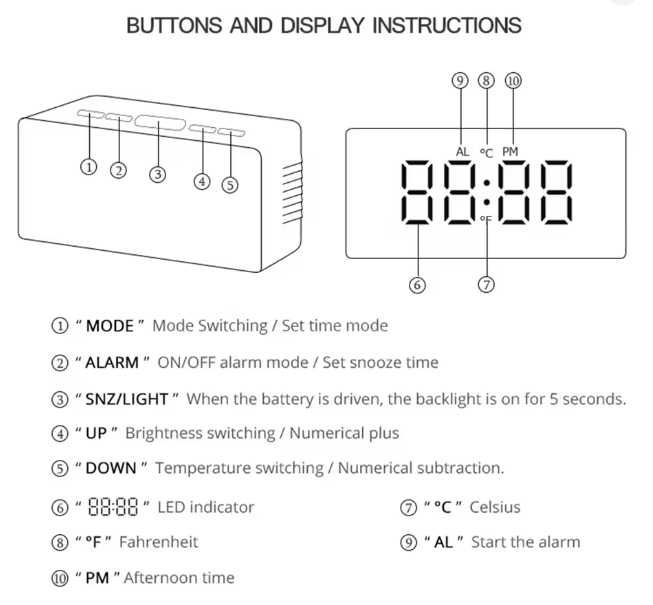 BUTTONS AND DISPLAY INSTRUCTIONS

① ② ③ ④ ⑤

⑨ ⑧ ⑩
AL °C PM
88:88
°F
⑥ ⑦

① " MODE " Mode Switching / Set time mode

② " ALARM " ON/OFF alarm mode / Set snooze time

③ " SNZ/LIGHT " When the battery is driven, the backlight is on for 5 seconds.

④ " UP " Brightness switching / Numerical plus

⑤ " DOWN " Temperature switching / Numerical subtraction.

⑥ " 88:88 " LED indicator

⑦ " °C " Celsius

⑧ " °F " Fahrenheit

⑨ " AL " Start the alarm

⑩ " PM " Afternoon time