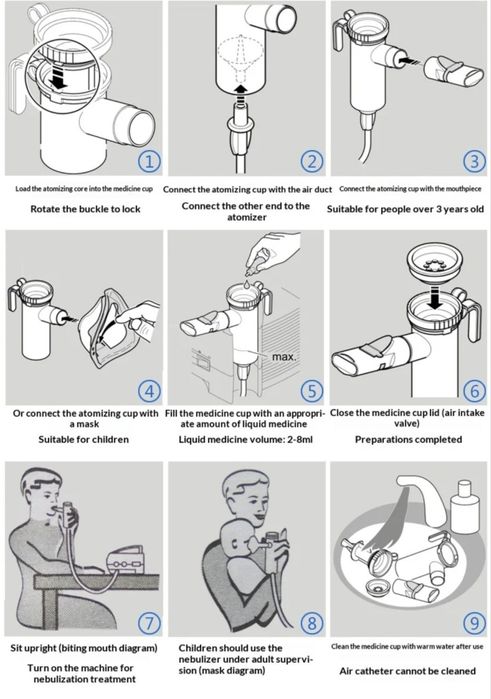 1

Load the atomizing core into the medicine cup

Rotate the buckle to lock

2

Connect the atomizing cup with the air duct

Connect the other end to the atomizer

3

Connect the atomizing cup with the mouthpiece

Suitable for people over 3 years old

4

Or connect the atomizing cup with a mask

Suitable for children

max.

5

Fill the medicine cup with an appropriate amount of liquid medicine

Liquid medicine volume: 2-8ml

6

Close the medicine cup lid (air intake valve)

Preparations completed

7

Sit upright (biting mouth diagram)

Turn on the machine for nebulization treatment

8

Children should use the nebulizer under adult supervision (mask diagram)

9

Clean the medicine cup with warm water after use

Air catheter cannot be cleaned